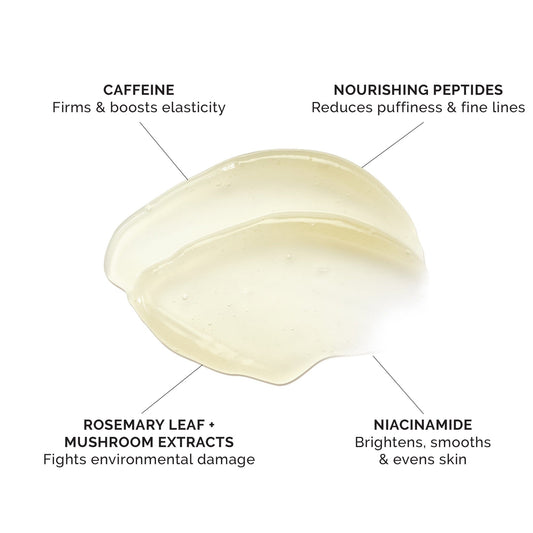 CAFFEINE
Firms & boosts elasticity

NOURISHING PEPTIDES
Reduces puffiness & fine lines

ROSEMARY LEAF + MUSHROOM EXTRACTS
Fights environmental damage

NIACINAMIDE
Brightens, smooths & evens skin