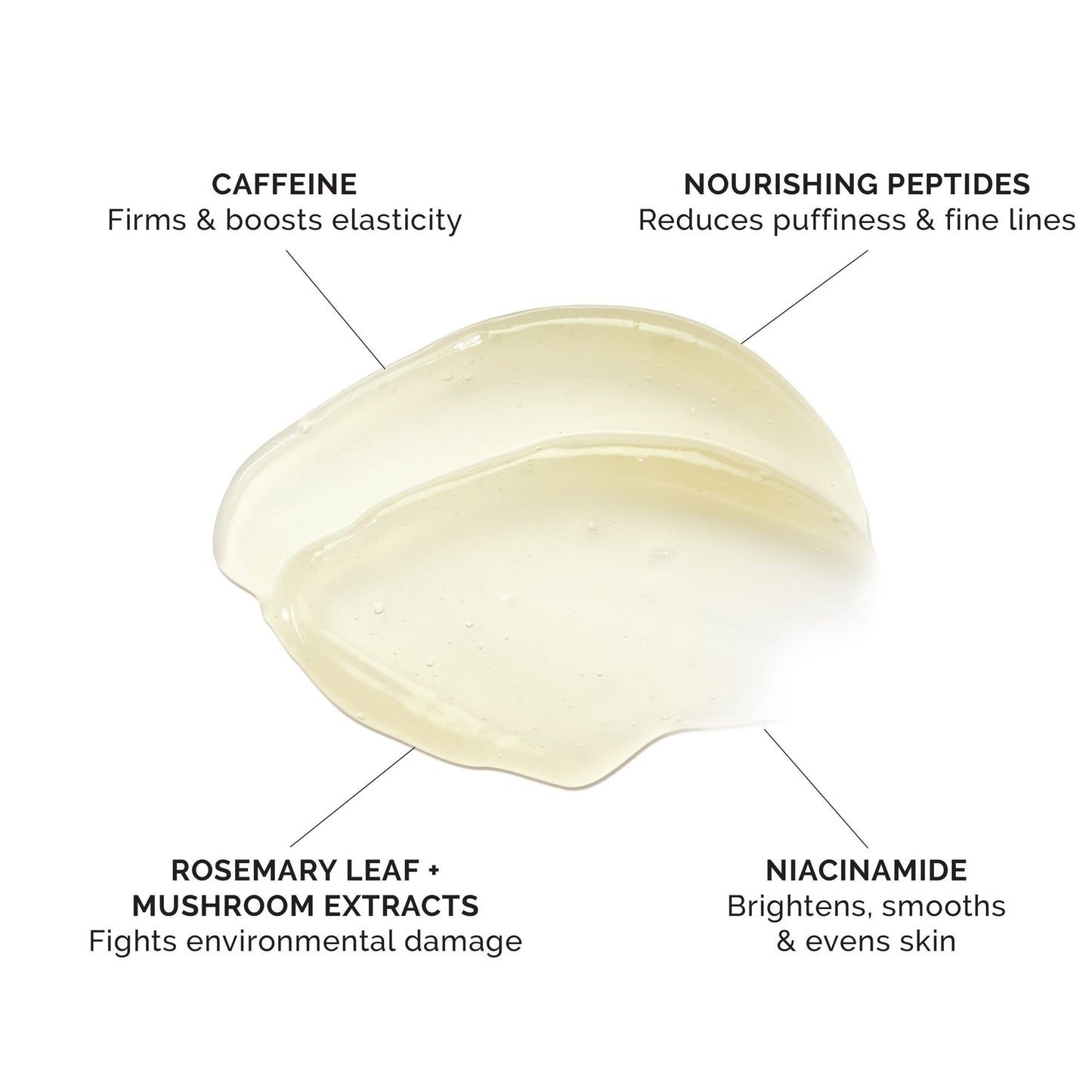 CAFFEINE
Firms & boosts elasticity

NOURISHING PEPTIDES
Reduces puffiness & fine lines

ROSEMARY LEAF + MUSHROOM EXTRACTS
Fights environmental damage

NIACINAMIDE
Brightens, smooths & evens skin